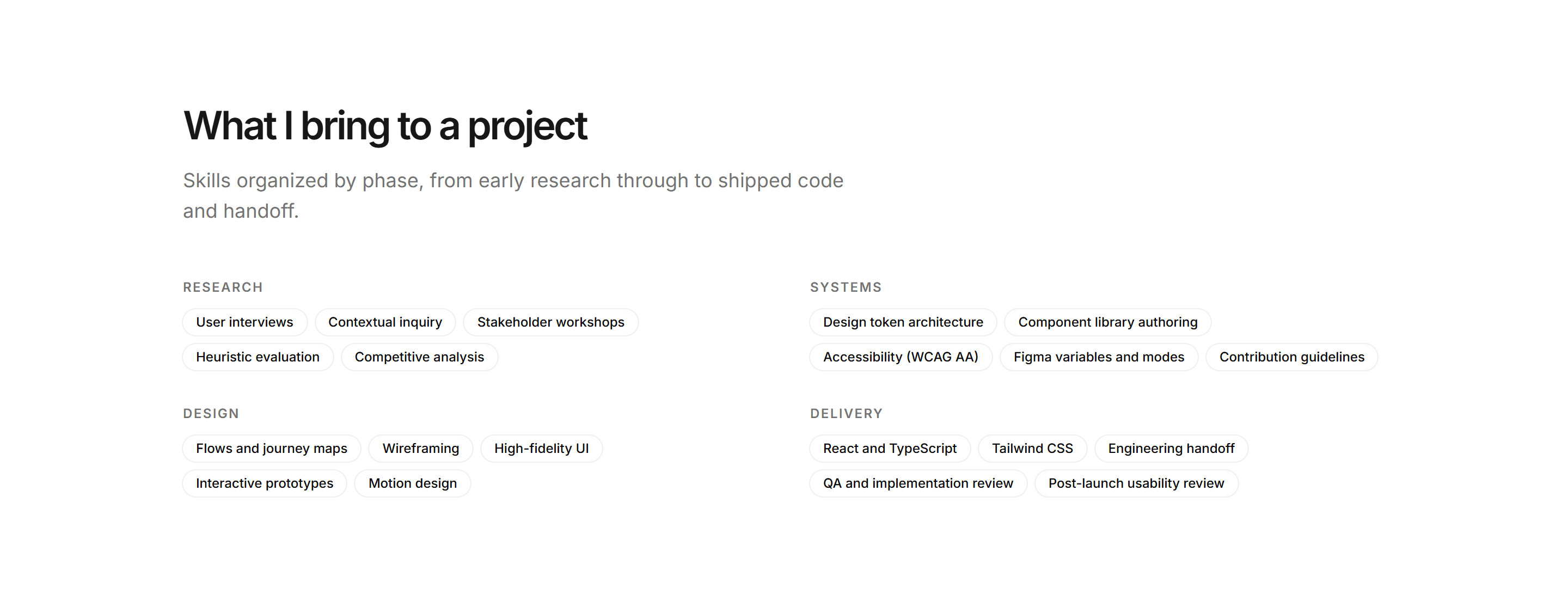 What I bring to a project

Skills organized by phase, from early research through to shipped code and handoff.

RESEARCH

User interviews

Contextual inquiry

Stakeholder workshops

Heuristic evaluation

Competitive analysis

DESIGN

Flows and journey maps

Wireframing

High-fidelity UI

Interactive prototypes

Motion design

SYSTEMS

Design token architecture

Component library authoring

Accessibility (WCAG AA)

Figma variables and modes

Contribution guidelines

DELIVERY

React and TypeScript

Tailwind CSS

Engineering handoff

QA and implementation review

Post-launch usability review