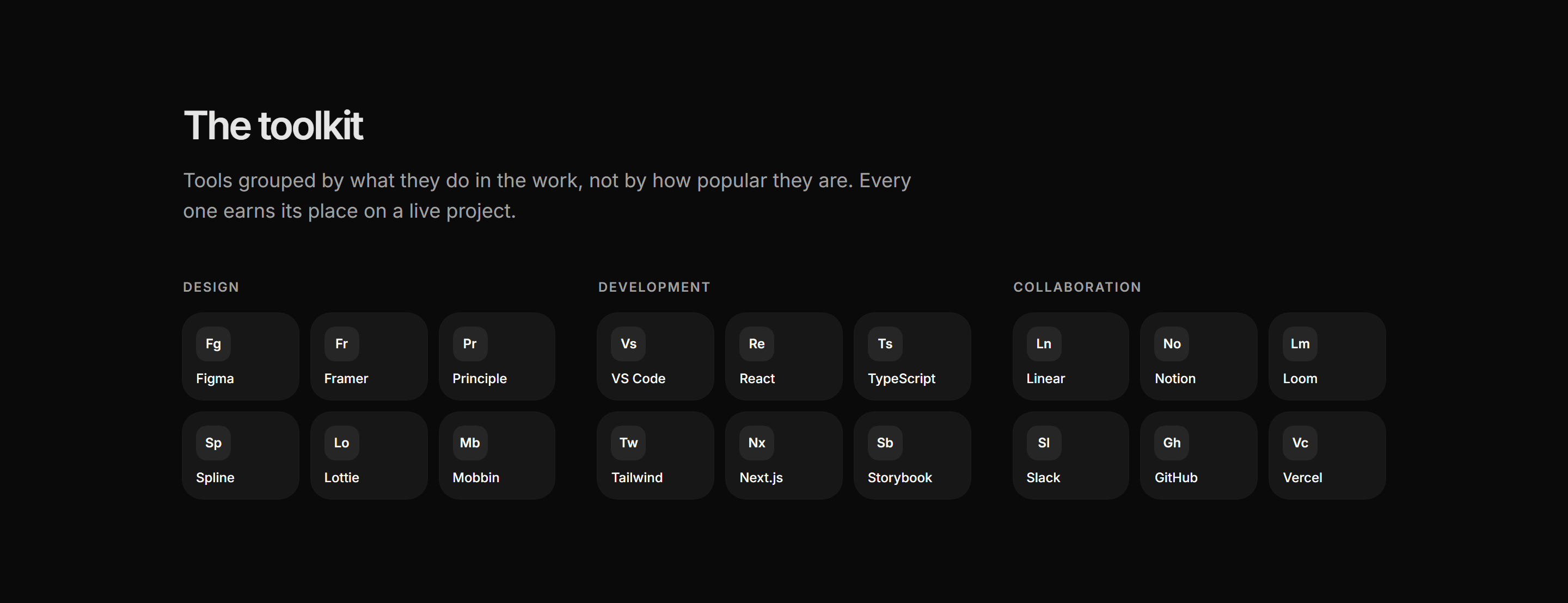 The toolkit

Tools grouped by what they do in the work, not by how popular they are. Every one earns its place on a live project.

DESIGN

Fg
Figma

Fr
Framer

Pr
Principle

Sp
Spline

Lo
Lottie

Mb
Mobbin

DEVELOPMENT

Vs
VS Code

Re
React

Ts
TypeScript

Tw
Tailwind

Nx
Next.js

Sb
Storybook

COLLABORATION

Ln
Linear

No
Notion

Lm
Loom

Sl
Slack

Gh
GitHub

Vc
Vercel