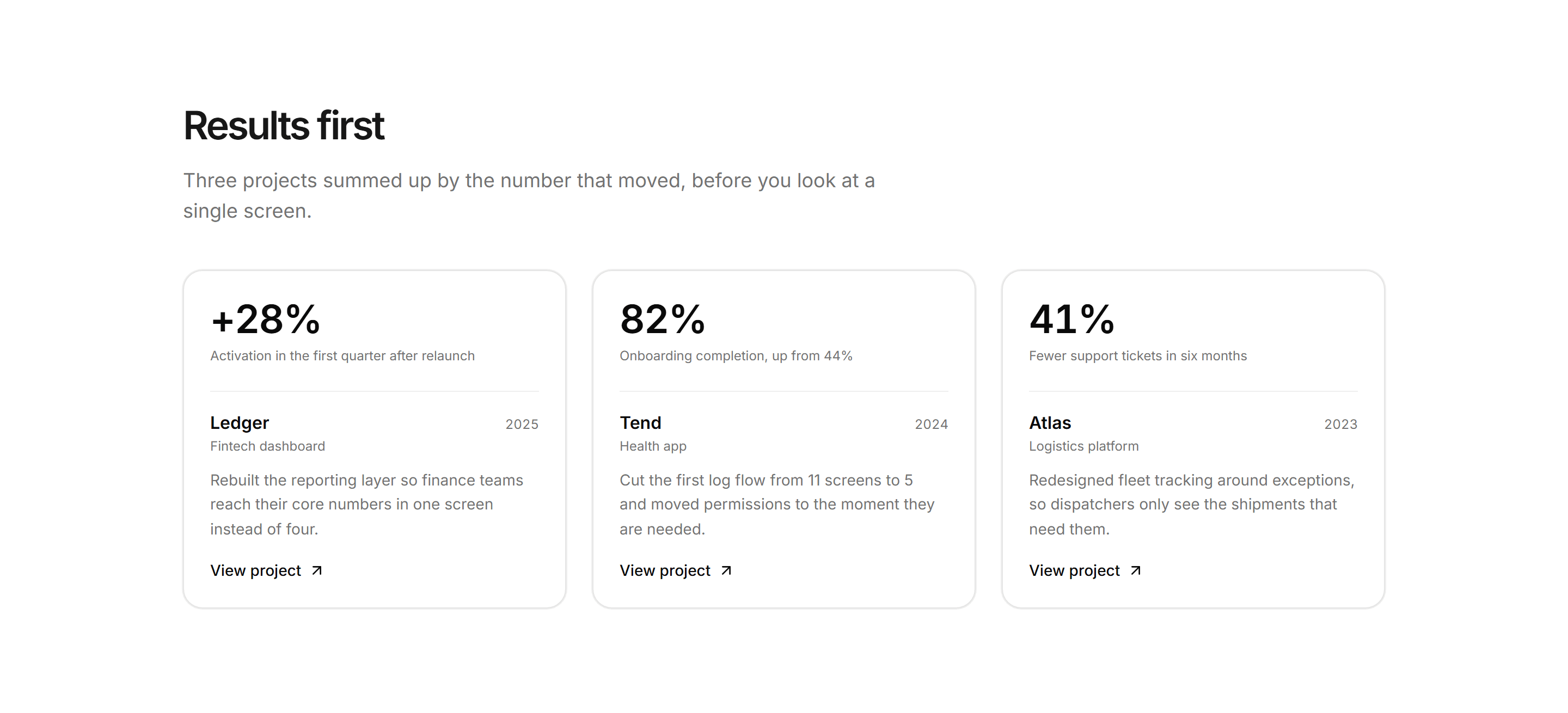 Results first

Three projects summed up by the number that moved, before you look at a single screen.

+28%
Activation in the first quarter after relaunch

Ledger
2025
Fintech dashboard

Rebuilt the reporting layer so finance teams reach their core numbers in one screen instead of four.

View project ↗

82%
Onboarding completion, up from 44%

Tend
2024
Health app

Cut the first log flow from 11 screens to 5 and moved permissions to the moment they are needed.

View project ↗

41%
Fewer support tickets in six months

Atlas
2023
Logistics platform

Redesigned fleet tracking around exceptions, so dispatchers only see the shipments that need them.

View project ↗