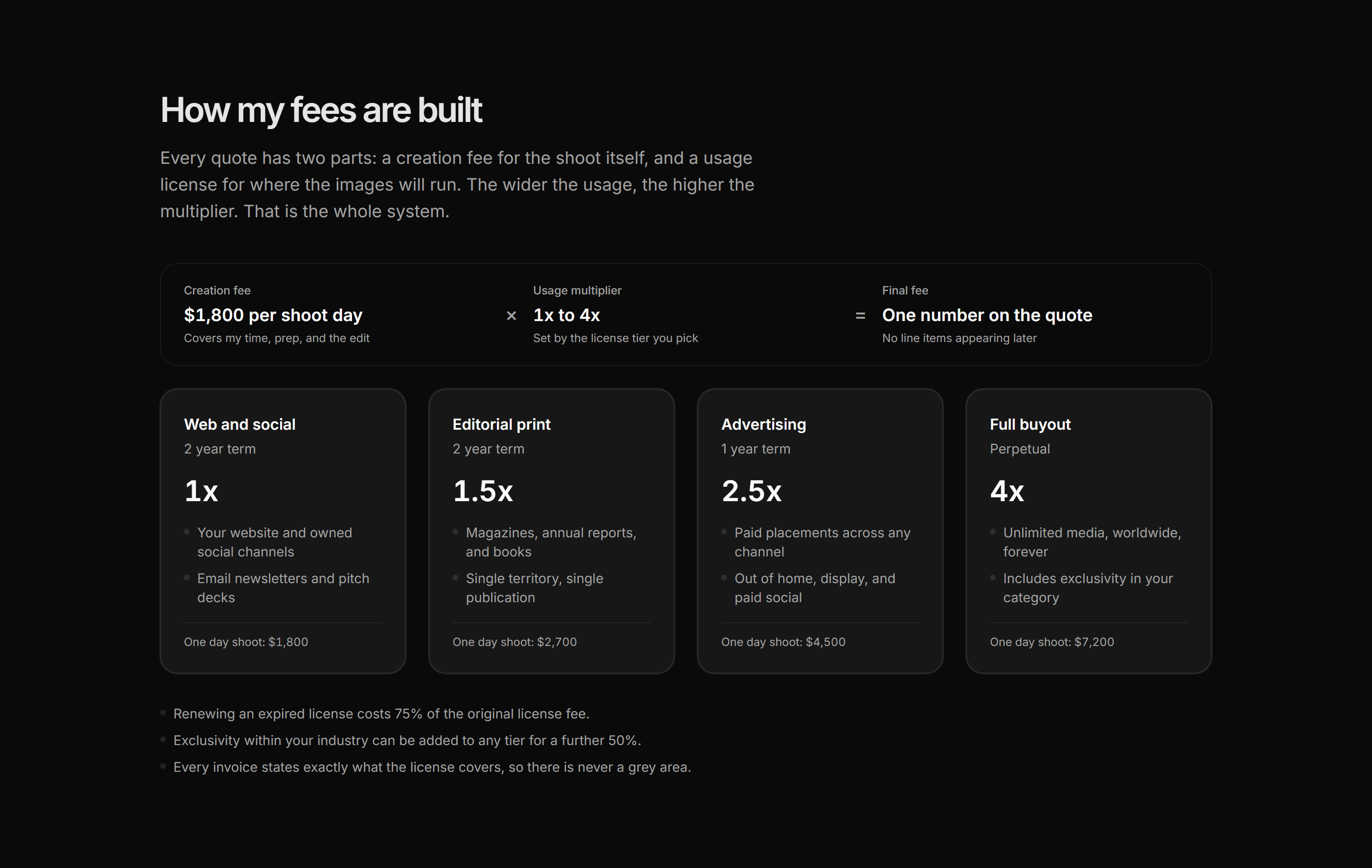 How my fees are built

Every quote has two parts: a creation fee for the shoot itself, and a usage license for where the images will run. The wider the usage, the higher the multiplier. That is the whole system.

Creation fee
$1,800 per shoot day
Covers my time, prep, and the edit

×

Usage multiplier
1x to 4x
Set by the license tier you pick

=

Final fee
One number on the quote
No line items appearing later

Web and social
2 year term
1x
• Your website and owned social channels
• Email newsletters and pitch decks
One day shoot: $1,800

Editorial print
2 year term
1.5x
• Magazines, annual reports, and books
• Single territory, single publication
One day shoot: $2,700

Advertising
1 year term
2.5x
• Paid placements across any channel
• Out of home, display, and paid social
One day shoot: $4,500

Full buyout
Perpetual
4x
• Unlimited media, worldwide, forever
• Includes exclusivity in your category
One day shoot: $7,200

• Renewing an expired license costs 75% of the original license fee.
• Exclusivity within your industry can be added to any tier for a further 50%.
• Every invoice states exactly what the license covers, so there is never a grey area.