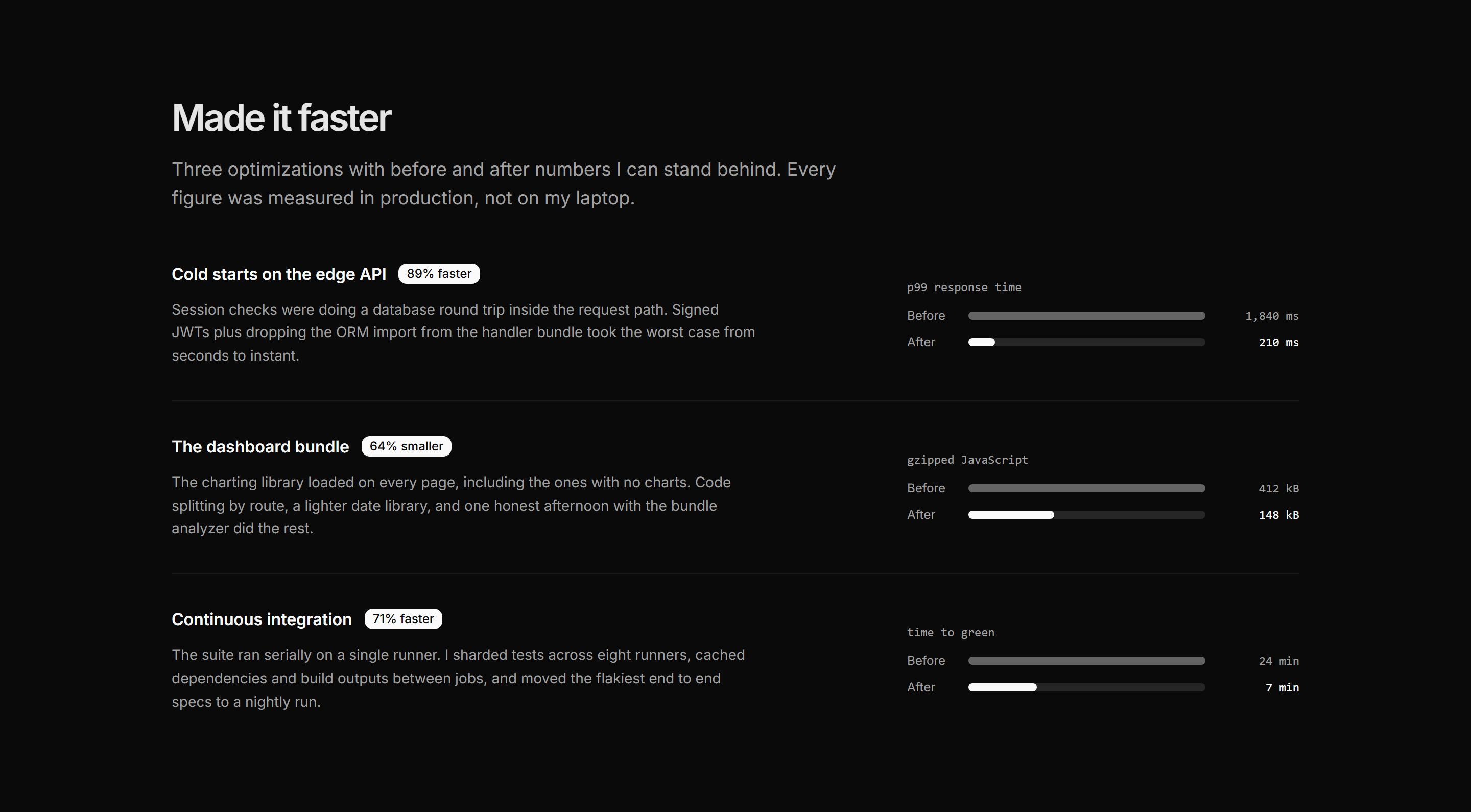 Made it faster

Three optimizations with before and after numbers I can stand behind. Every figure was measured in production, not on my laptop.

Cold starts on the edge API 89% faster

Session checks were doing a database round trip inside the request path. Signed JWTs plus dropping the ORM import from the handler bundle took the worst case from seconds to instant.

p99 response time
Before 1,840 ms
After 210 ms

The dashboard bundle 64% smaller

The charting library loaded on every page, including the ones with no charts. Code splitting by route, a lighter date library, and one honest afternoon with the bundle analyzer did the rest.

gzipped JavaScript
Before 412 kB
After 148 kB

Continuous integration 71% faster

The suite ran serially on a single runner. I sharded tests across eight runners, cached dependencies and build outputs between jobs, and moved the flakiest end to end specs to a nightly run.

time to green
Before 24 min
After 7 min