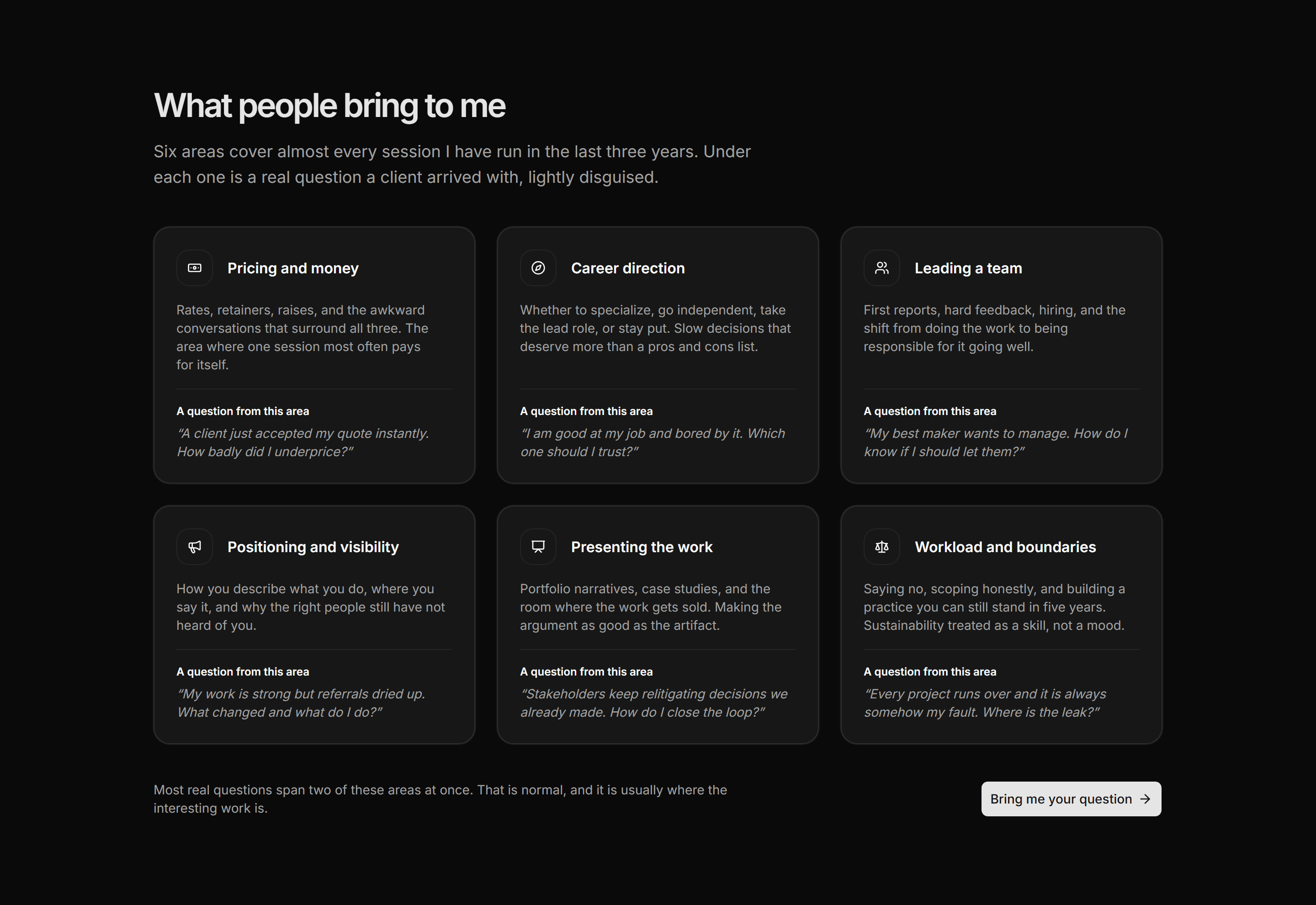 What people bring to me

Six areas cover almost every session I have run in the last three years. Under each one is a real question a client arrived with, lightly disguised.

Pricing and money

Rates, retainers, raises, and the awkward conversations that surround all three. The area where one session most often pays for itself.

A question from this area

"A client just accepted my quote instantly. How badly did I underprice?"

Career direction

Whether to specialize, go independent, take the lead role, or stay put. Slow decisions that deserve more than a pros and cons list.

A question from this area

"I am good at my job and bored by it. Which one should I trust?"

Leading a team

First reports, hard feedback, hiring, and the shift from doing the work to being responsible for it going well.

A question from this area

"My best maker wants to manage. How do I know if I should let them?"

Positioning and visibility

How you describe what you do, where you say it, and why the right people still have not heard of you.

A question from this area

"My work is strong but referrals dried up. What changed and what do I do?"

Presenting the work

Portfolio narratives, case studies, and the room where the work gets sold. Making the argument as good as the artifact.

A question from this area

"Stakeholders keep relitigating decisions we already made. How do I close the loop?"

Workload and boundaries

Saying no, scoping honestly, and building a practice you can still stand in five years. Sustainability treated as a skill, not a mood.

A question from this area

"Every project runs over and it is always somehow my fault. Where is the leak?"

Most real questions span two of these areas at once. That is normal, and it is usually where the interesting work is.

Bring me your question →