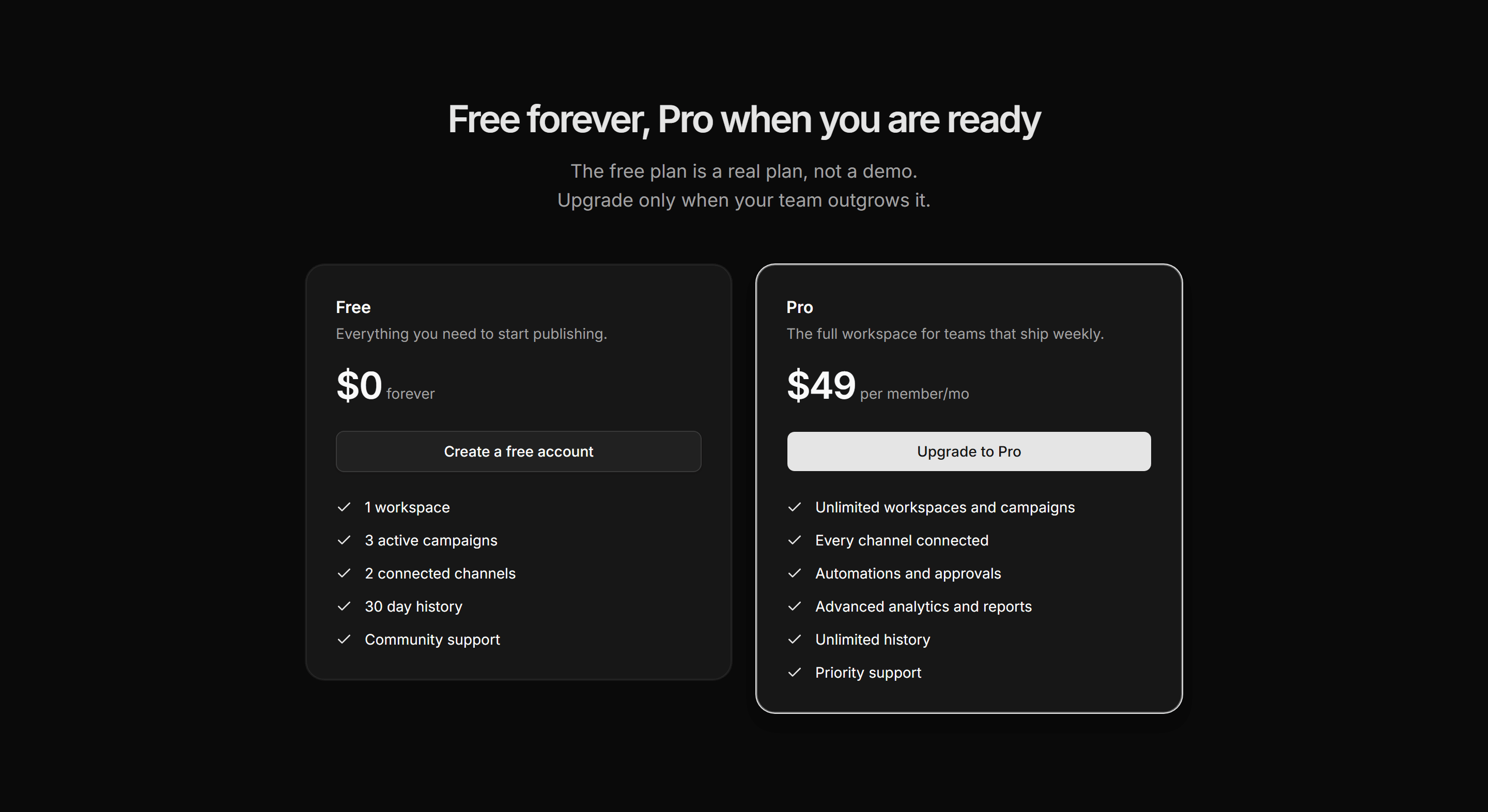 Free forever, Pro when you are ready

The free plan is a real plan, not a demo.
Upgrade only when your team outgrows it.

Free
Everything you need to start publishing.
$0 forever
Create a free account
1 workspace
3 active campaigns
2 connected channels
30 day history
Community support

Pro
The full workspace for teams that ship weekly.
$49 per member/mo
Upgrade to Pro
Unlimited workspaces and campaigns
Every channel connected
Automations and approvals
Advanced analytics and reports
Unlimited history
Priority support