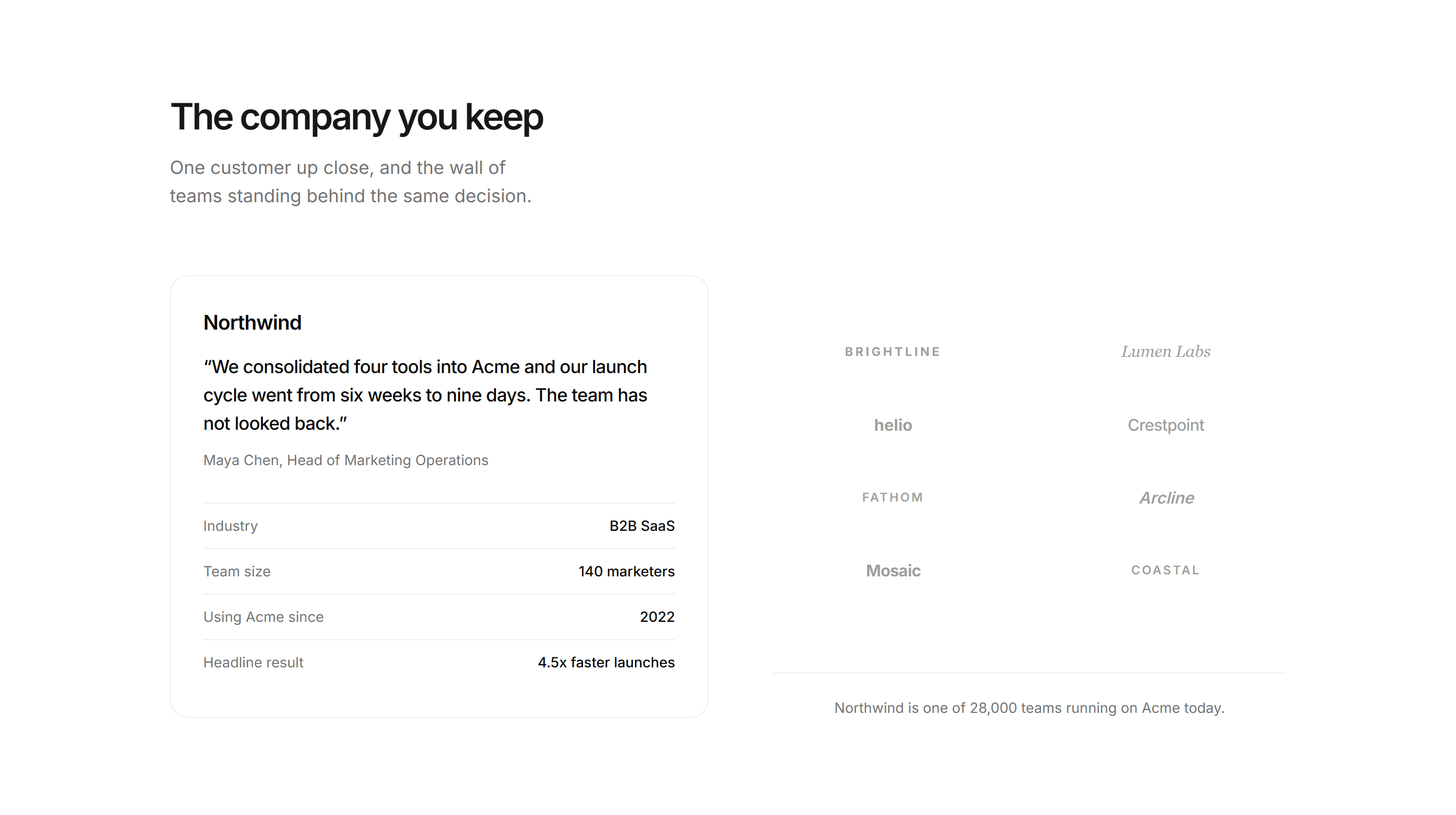 The company you keep

One customer up close, and the wall of teams standing behind the same decision.

Northwind

"We consolidated four tools into Acme and our launch cycle went from six weeks to nine days. The team has not looked back."

Maya Chen, Head of Marketing Operations

Industry
B2B SaaS

Team size
140 marketers

Using Acme since
2022

Headline result
4.5x faster launches

BRIGHTLINE

Lumen Labs

helio

Crestpoint

FATHOM

Arcline

Mosaic

COASTAL

Northwind is one of 28,000 teams running on Acme today.