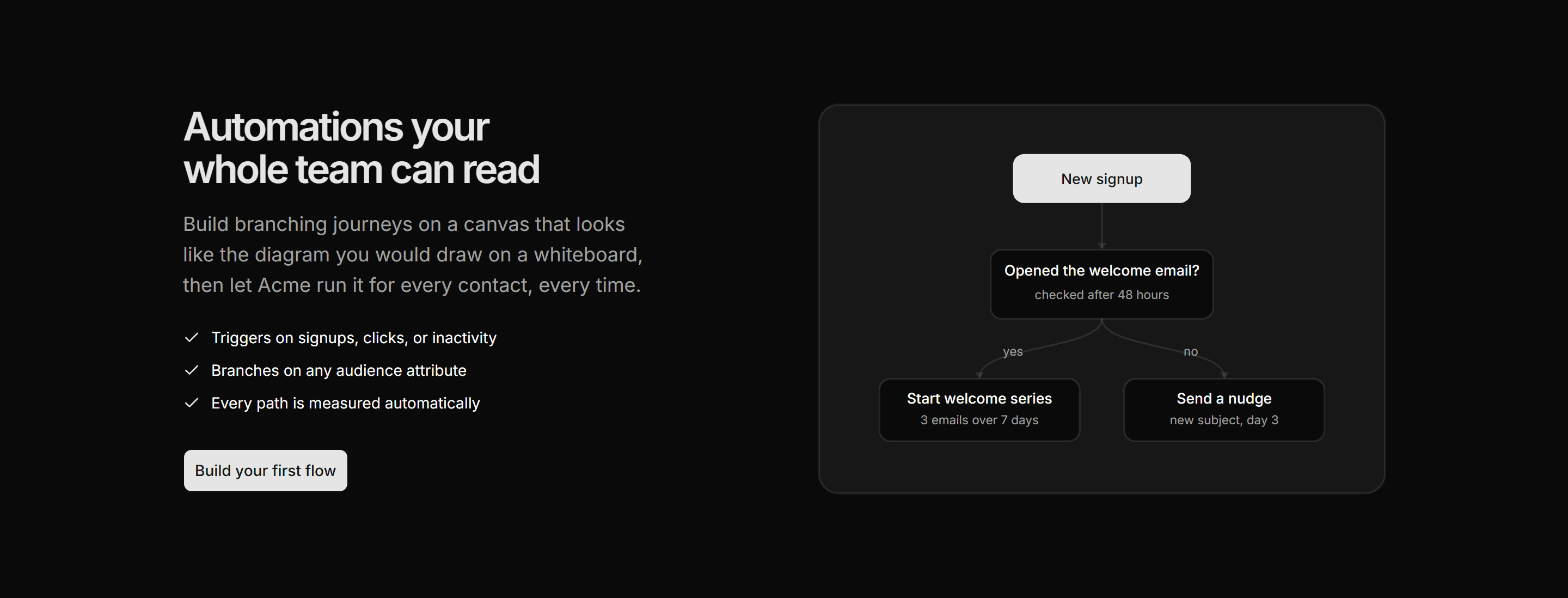 Automations your whole team can read

Build branching journeys on a canvas that looks like the diagram you would draw on a whiteboard, then let Acme run it for every contact, every time.

✓ Triggers on signups, clicks, or inactivity
✓ Branches on any audience attribute
✓ Every path is measured automatically

Build your first flow

New signup

Opened the welcome email?
checked after 48 hours

yes

no

Start welcome series
3 emails over 7 days

Send a nudge
new subject, day 3