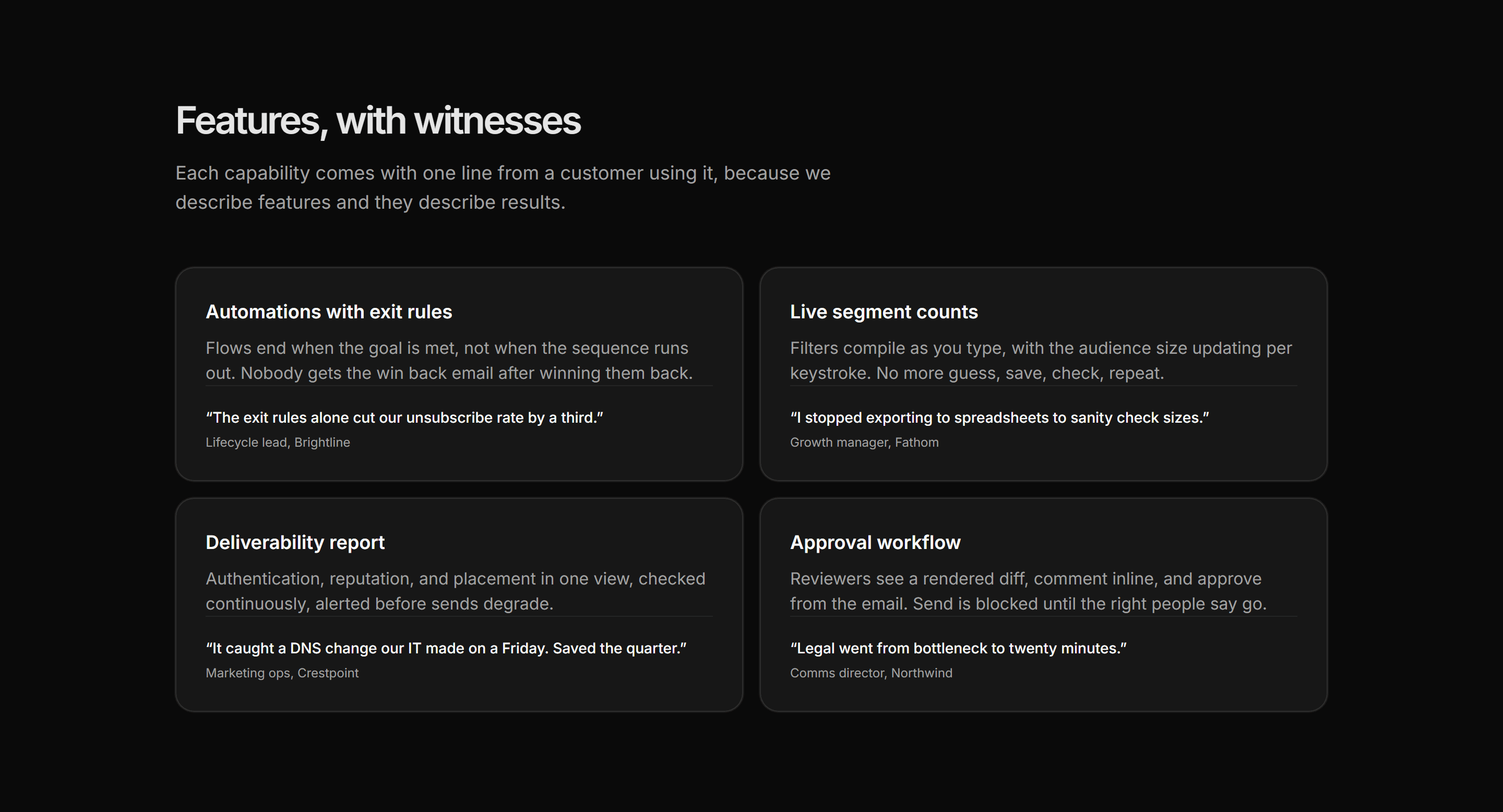 Features, with witnesses

Each capability comes with one line from a customer using it, because we describe features and they describe results.

Automations with exit rules

Flows end when the goal is met, not when the sequence runs out. Nobody gets the win back email after winning them back.

"The exit rules alone cut our unsubscribe rate by a third."

Lifecycle lead, Brightline

Live segment counts

Filters compile as you type, with the audience size updating per keystroke. No more guess, save, check, repeat.

"I stopped exporting to spreadsheets to sanity check sizes."

Growth manager, Fathom

Deliverability report

Authentication, reputation, and placement in one view, checked continuously, alerted before sends degrade.

"It caught a DNS change our IT made on a Friday. Saved the quarter."

Marketing ops, Crestpoint

Approval workflow

Reviewers see a rendered diff, comment inline, and approve from the email. Send is blocked until the right people say go.

"Legal went from bottleneck to twenty minutes."

Comms director, Northwind