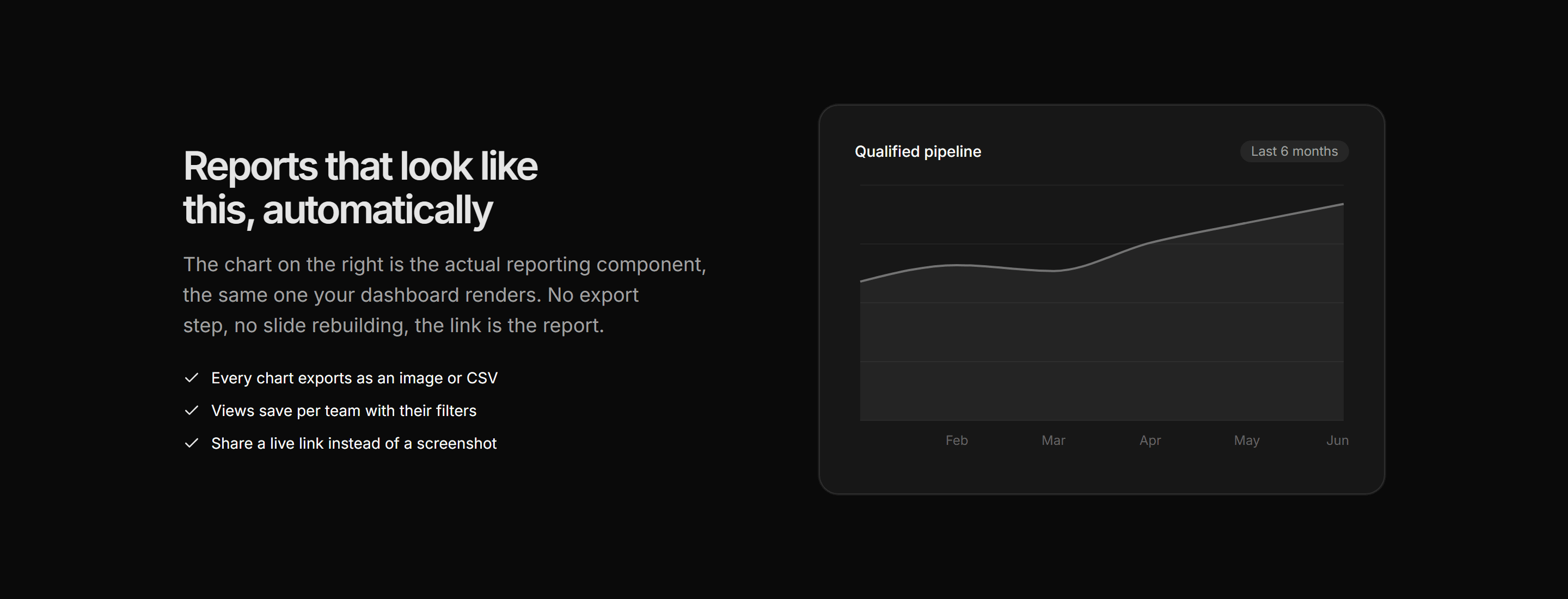 Reports that look like this, automatically

The chart on the right is the actual reporting component, the same one your dashboard renders. No export step, no slide rebuilding, the link is the report.

✓ Every chart exports as an image or CSV
✓ Views save per team with their filters
✓ Share a live link instead of a screenshot

Qualified pipeline
Last 6 months

Feb
Mar
Apr
May
Jun