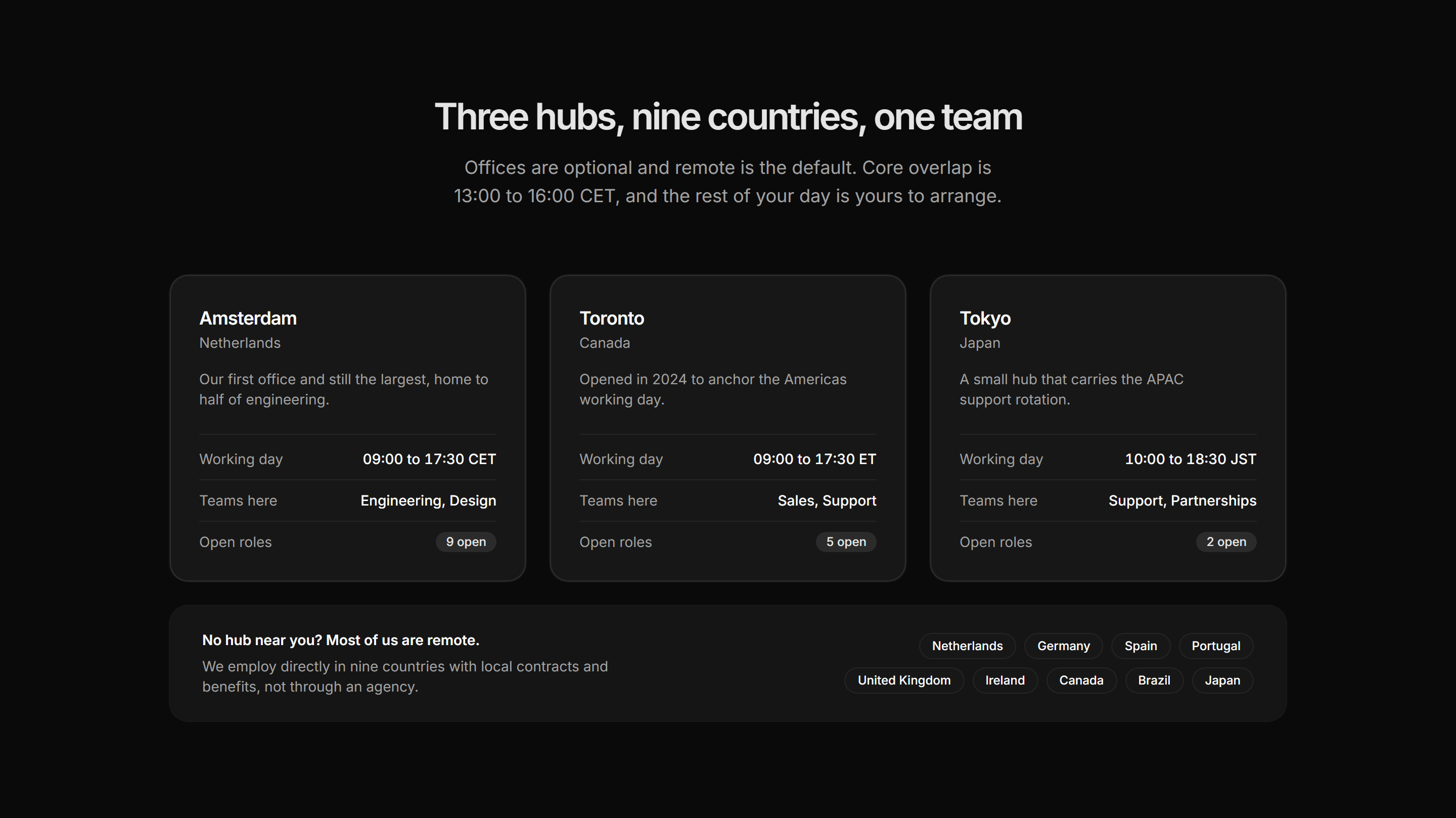 Three hubs, nine countries, one team

Offices are optional and remote is the default. Core overlap is 13:00 to 16:00 CET, and the rest of your day is yours to arrange.

Amsterdam
Netherlands

Our first office and still the largest, home to half of engineering.

Working day
09:00 to 17:30 CET

Teams here
Engineering, Design

Open roles
9 open

Toronto
Canada

Opened in 2024 to anchor the Americas working day.

Working day
09:00 to 17:30 ET

Teams here
Sales, Support

Open roles
5 open

Tokyo
Japan

A small hub that carries the APAC support rotation.

Working day
10:00 to 18:30 JST

Teams here
Support, Partnerships

Open roles
2 open

No hub near you? Most of us are remote.

We employ directly in nine countries with local contracts and benefits, not through an agency.

Netherlands
Germany
Spain
Portugal
United Kingdom
Ireland
Canada
Brazil
Japan