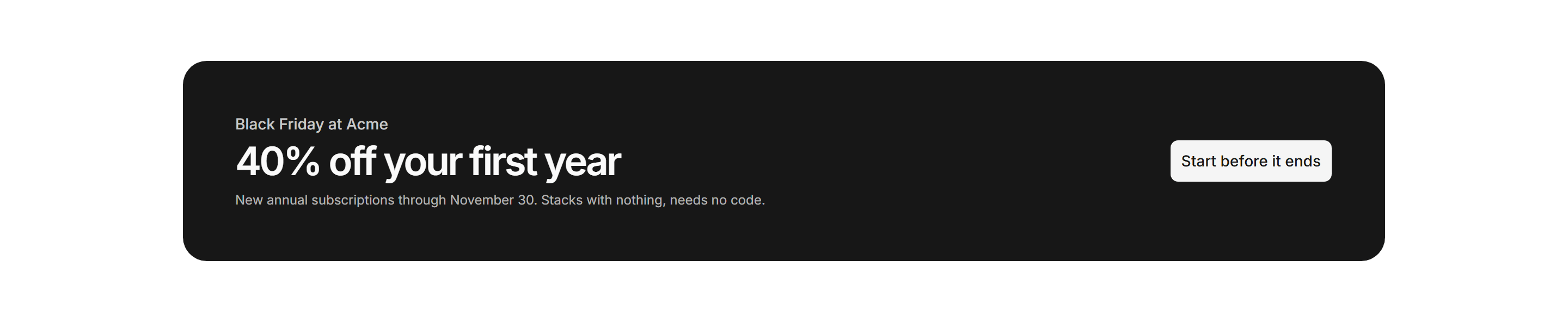 Black Friday at Acme

40% off your first year

New annual subscriptions through November 30. Stacks with nothing, needs no code.

Start before it ends