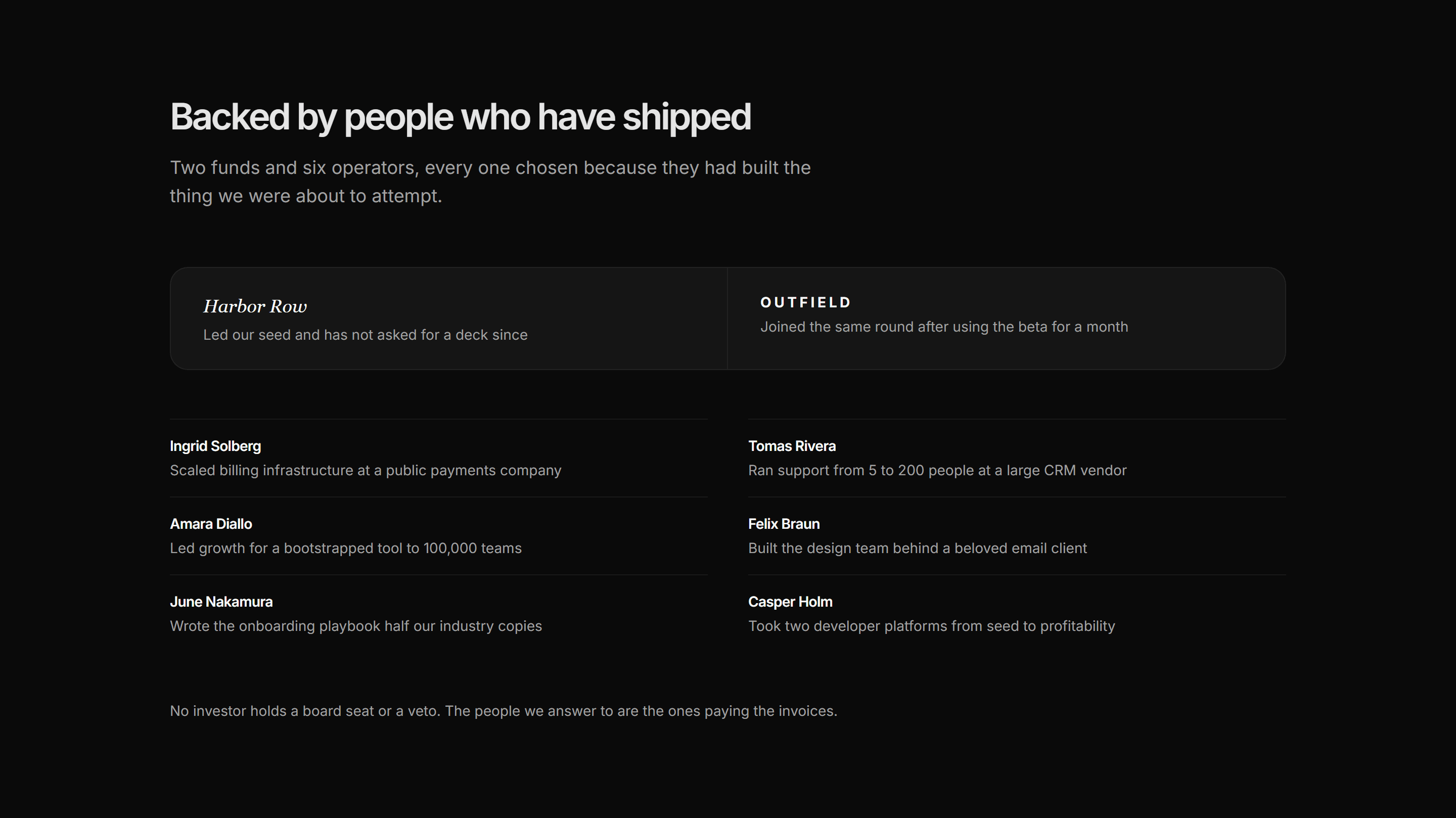 Backed by people who have shipped

Two funds and six operators, every one chosen because they had built the thing we were about to attempt.

Harbor Row
Led our seed and has not asked for a deck since

OUTFIELD
Joined the same round after using the beta for a month

Ingrid Solberg
Scaled billing infrastructure at a public payments company

Amara Diallo
Led growth for a bootstrapped tool to 100,000 teams

June Nakamura
Wrote the onboarding playbook half our industry copies

Tomas Rivera
Ran support from 5 to 200 people at a large CRM vendor

Felix Braun
Built the design team behind a beloved email client

Casper Holm
Took two developer platforms from seed to profitability

No investor holds a board seat or a veto. The people we answer to are the ones paying the invoices.