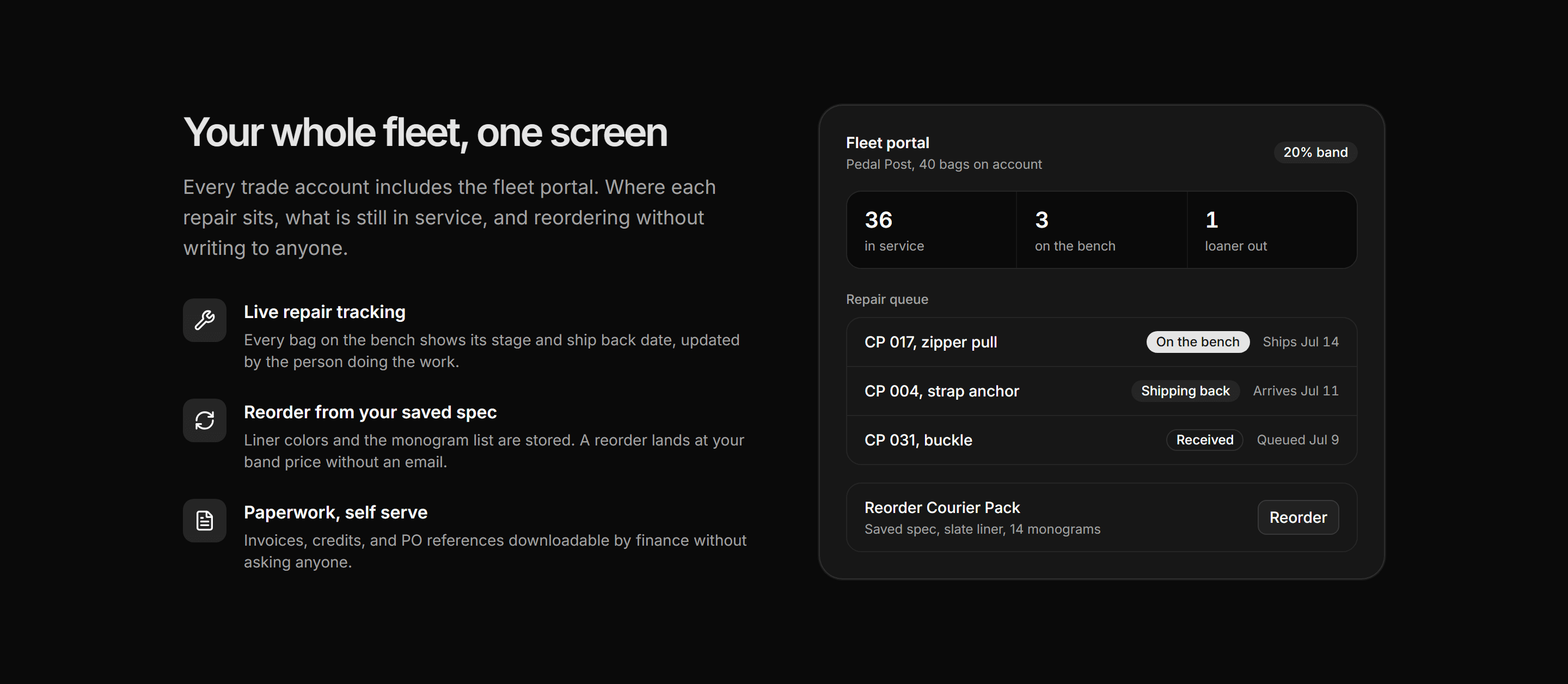 Your whole fleet, one screen

Every trade account includes the fleet portal. Where each repair sits, what is still in service, and reordering without writing to anyone.

Live repair tracking

Every bag on the bench shows its stage and ship back date, updated by the person doing the work.

Reorder from your saved spec

Liner colors and the monogram list are stored. A reorder lands at your band price without an email.

Paperwork, self serve

Invoices, credits, and PO references downloadable by finance without asking anyone.

Fleet portal
Pedal Post, 40 bags on account

20% band

36
in service

3
on the bench

1
loaner out

Repair queue

CP 017, zipper pull
On the bench
Ships Jul 14

CP 004, strap anchor
Shipping back
Arrives Jul 11

CP 031, buckle
Received
Queued Jul 9

Reorder Courier Pack
Saved spec, slate liner, 14 monograms

Reorder