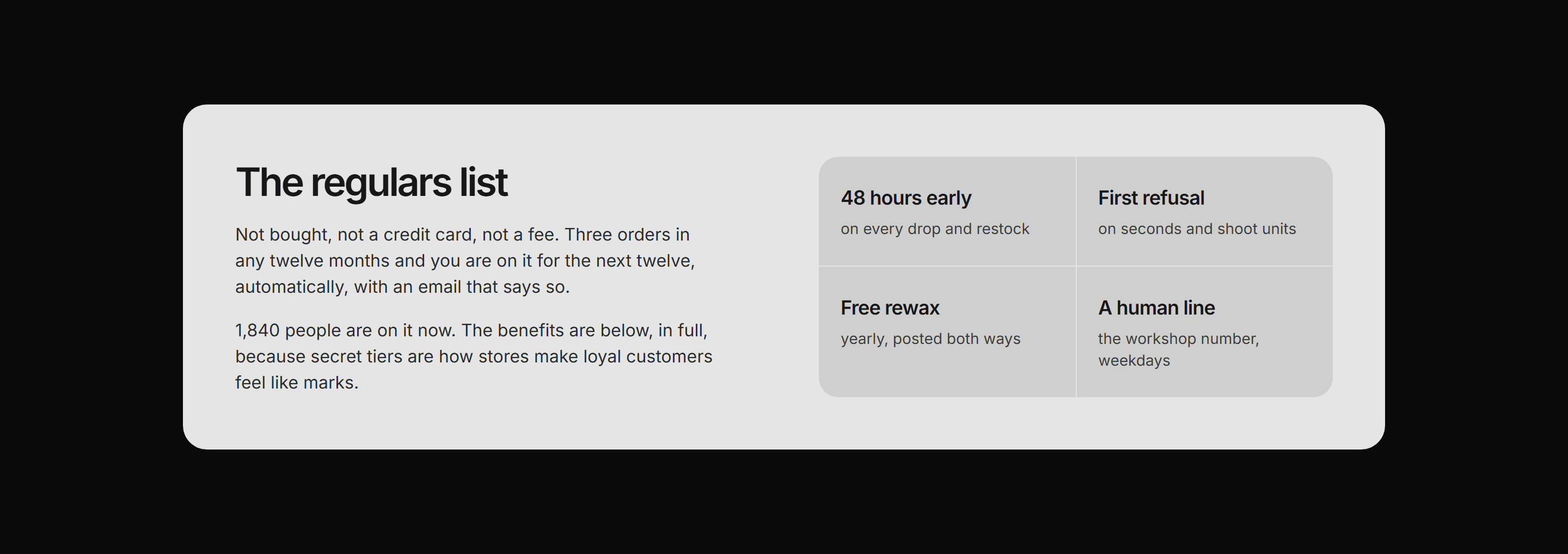 The regulars list

Not bought, not a credit card, not a fee. Three orders in any twelve months and you are on it for the next twelve, automatically, with an email that says so.

1,840 people are on it now. The benefits are below, in full, because secret tiers are how stores make loyal customers feel like marks.

48 hours early

on every drop and restock

First refusal

on seconds and shoot units

Free rewax

yearly, posted both ways

A human line

the workshop number, weekdays