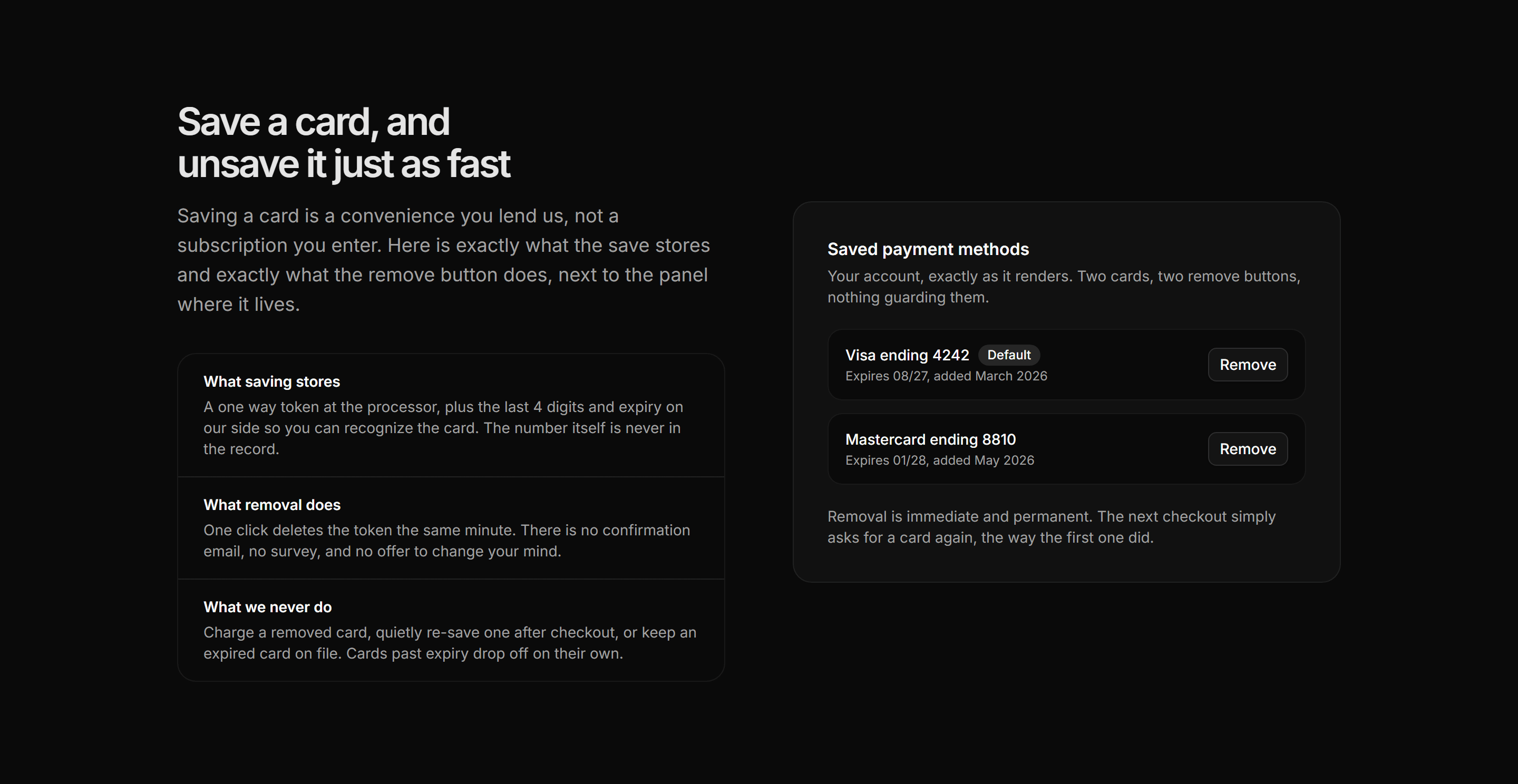 Save a card, and unsave it just as fast

Saving a card is a convenience you lend us, not a subscription you enter. Here is exactly what the save stores and exactly what the remove button does, next to the panel where it lives.

What saving stores
A one way token at the processor, plus the last 4 digits and expiry on our side so you can recognize the card. The number itself is never in the record.

What removal does
One click deletes the token the same minute. There is no confirmation email, no survey, and no offer to change your mind.

What we never do
Charge a removed card, quietly re-save one after checkout, or keep an expired card on file. Cards past expiry drop off on their own.

Saved payment methods
Your account, exactly as it renders. Two cards, two remove buttons, nothing guarding them.

Visa ending 4242 Default
Expires 08/27, added March 2026
Remove

Mastercard ending 8810
Expires 01/28, added May 2026
Remove

Removal is immediate and permanent. The next checkout simply asks for a card again, the way the first one did.