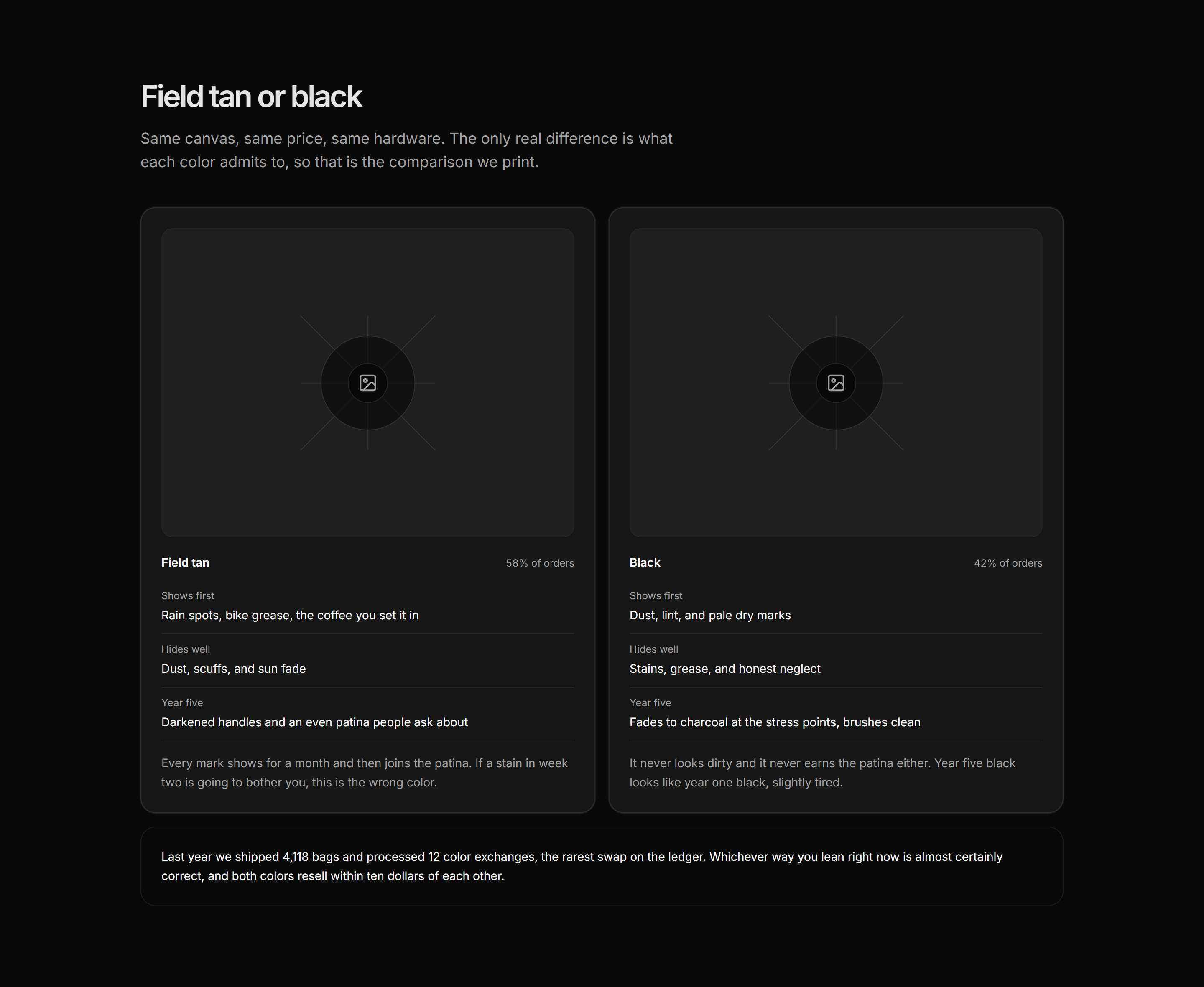 Field tan or black

Same canvas, same price, same hardware. The only real difference is what each color admits to, so that is the comparison we print.

Field tan
58% of orders

Shows first
Rain spots, bike grease, the coffee you set it in

Hides well
Dust, scuffs, and sun fade

Year five
Darkened handles and an even patina people ask about

Every mark shows for a month and then joins the patina. If a stain in week two is going to bother you, this is the wrong color.

Black
42% of orders

Shows first
Dust, lint, and pale dry marks

Hides well
Stains, grease, and honest neglect

Year five
Fades to charcoal at the stress points, brushes clean

It never looks dirty and it never earns the patina either. Year five black looks like year one black, slightly tired.

Last year we shipped 4,118 bags and processed 12 color exchanges, the rarest swap on the ledger. Whichever way you lean right now is almost certainly correct, and both colors resell within ten dollars of each other.